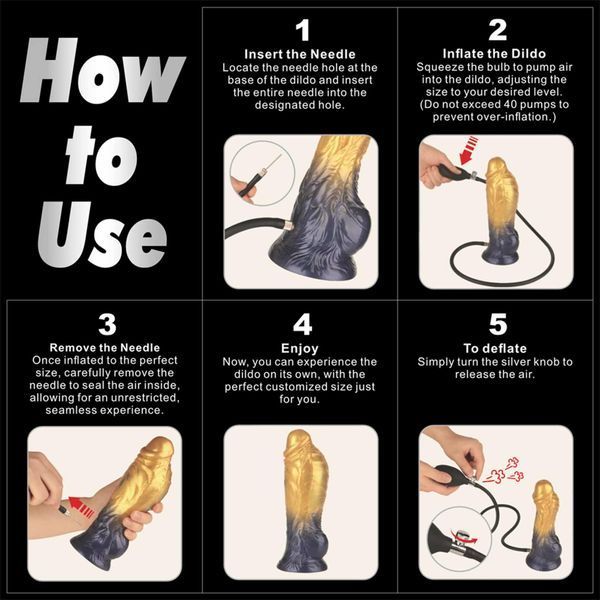 How to Use

1
Insert the Needle
Locate the needle hole at the base of the dildo and insert the entire needle into the designated hole.

2
Inflate the Dildo
Squeeze the bulb to pump air into the dildo, adjusting the size to your desired level. (Do not exceed 40 pumps to prevent over-inflation.)

3
Remove the Needle
Once inflated to the perfect size, carefully remove the needle to seal the air inside, allowing for an unrestricted, seamless experience.

4
Enjoy
Now, you can experience the dildo on its own, with the perfect customized size just for you.

5
To deflate
Simply turn the silver knob to release the air.